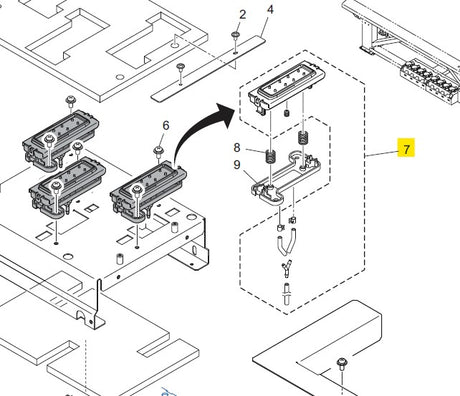 2
4
6
8
9
7